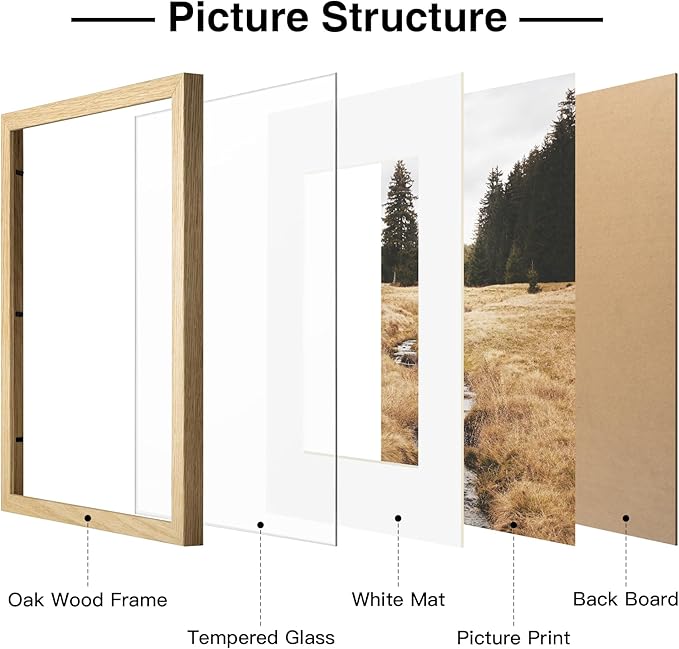 Picture Structure

Oak Wood Frame

Tempered Glass

White Mat

Picture Print

Back Board