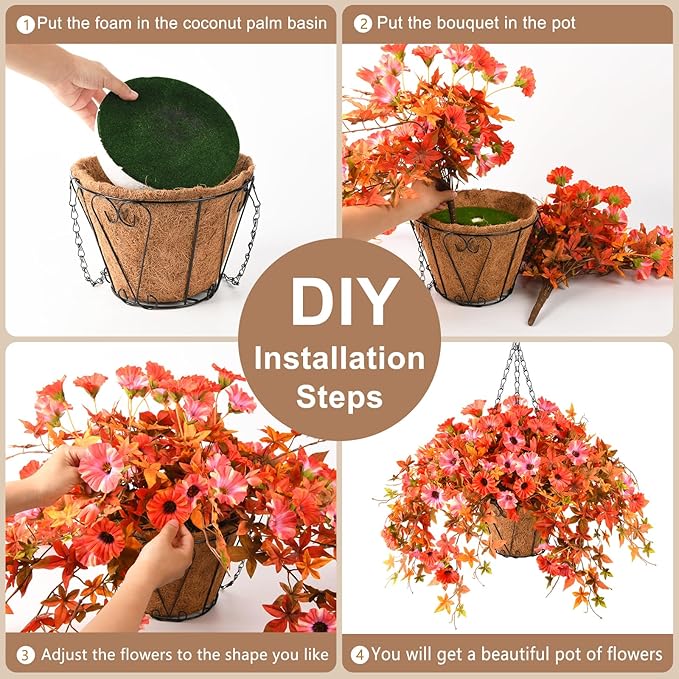 1 Put the foam in the coconut palm basin

2 Put the bouquet in the pot

DIY
Installation
Steps

3 Adjust the flowers to the shape you like

4 You will get a beautiful pot of flowers