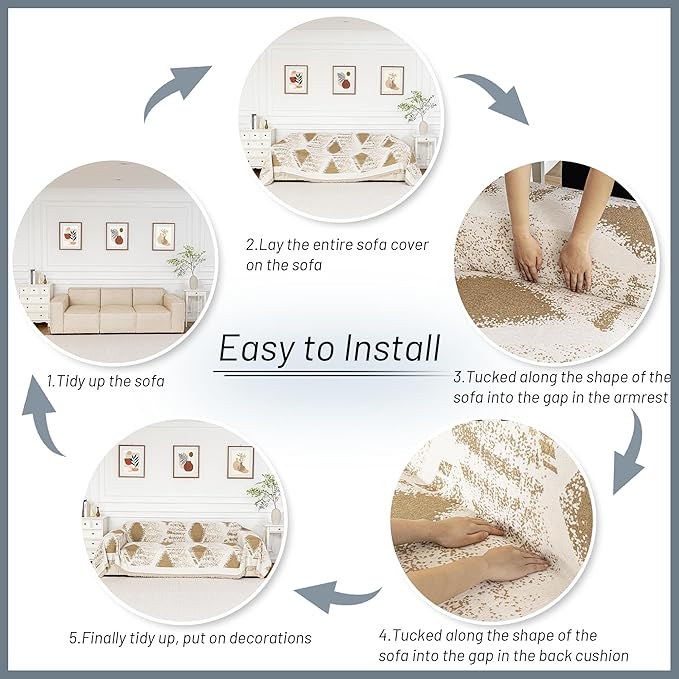 Easy to Install

1.Tidy up the sofa

2.Lay the entire sofa cover on the sofa

3.Tucked along the shape of the sofa into the gap in the armrest

4.Tucked along the shape of the sofa into the gap in the back cushion

5.Finally tidy up, put on decorations